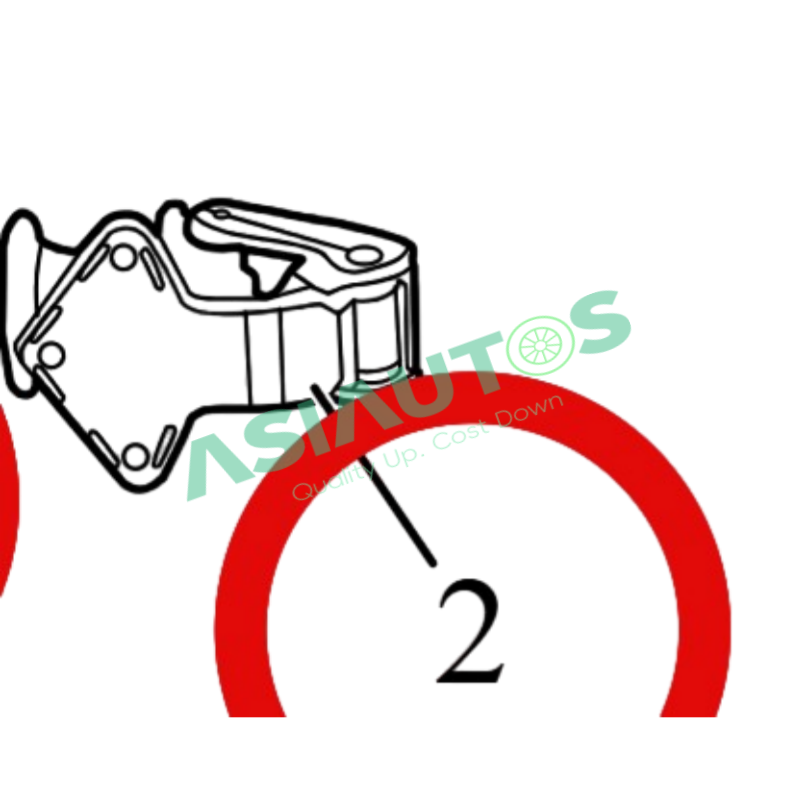 ASIAUTOS
Quality Up. Cost Down
2