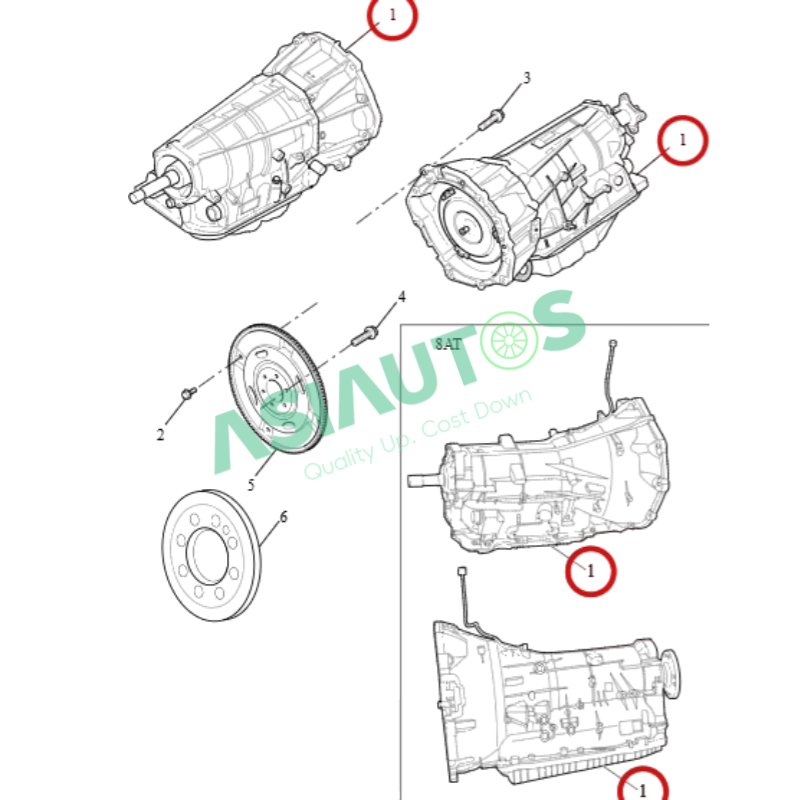 1
3
1
4
8AT
ASIAUTOS
Quality Up. Cost Down
2
5
6
1
1