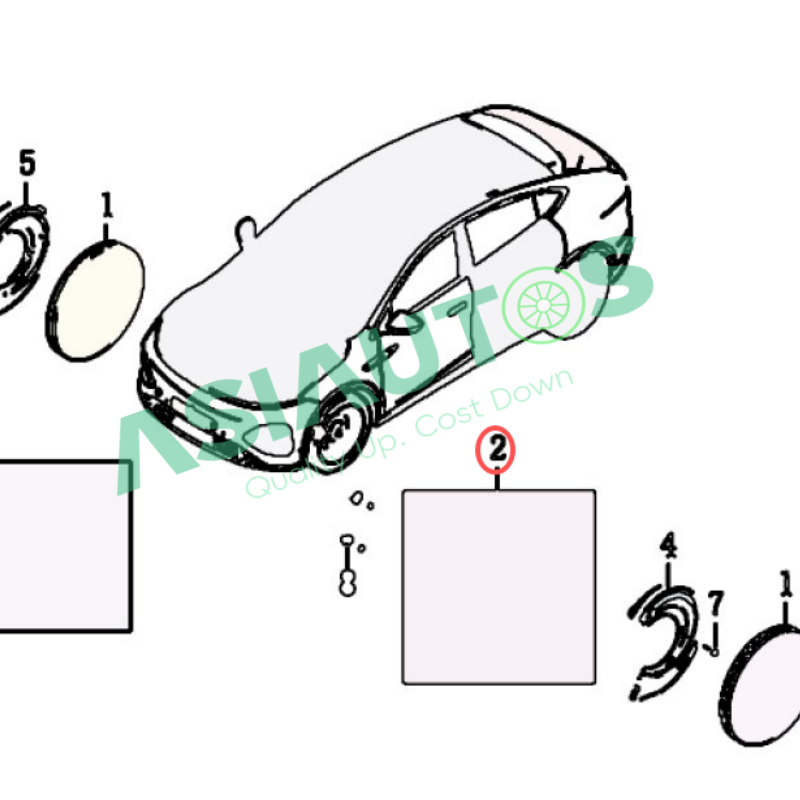 5
1
ASIAUTOS
Quality Up. Cost Down
2
4
7
1